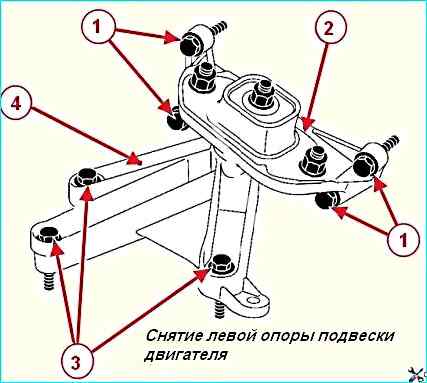 1
2
4
1
3
Снятие левой опоры подвески двигателя