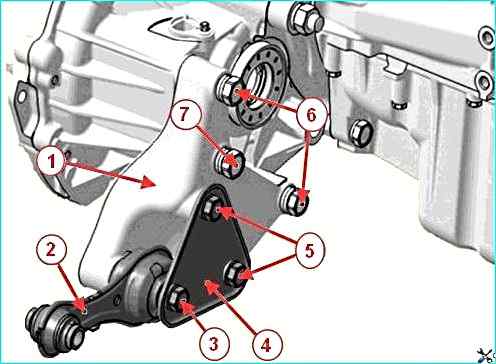 7
6
1
5
2
3
4