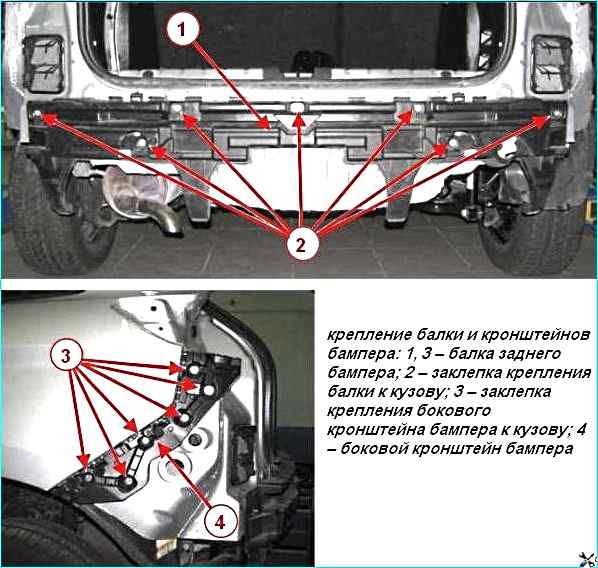 1

2

3

4

крепление балки и кронштейнов бампера: 1, 3 – балка заднего бампера; 2 – заклепка крепления балки к кузову; 3 – заклепка крепления бокового кронштейна бампера к кузову; 4 – боковой кронштейн бампера