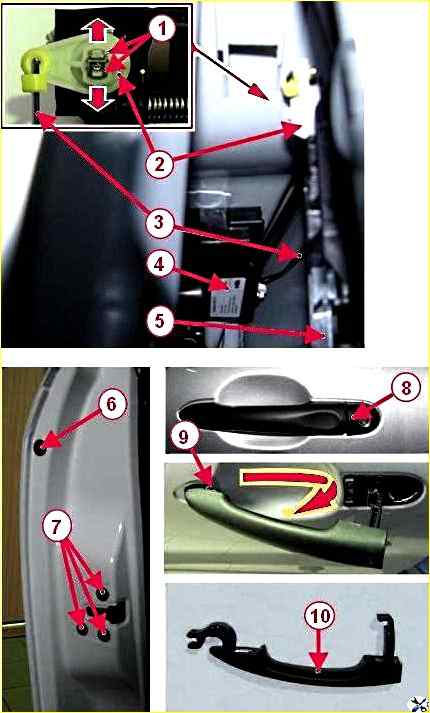 1
2
3
4
5
6
7
8
9
10