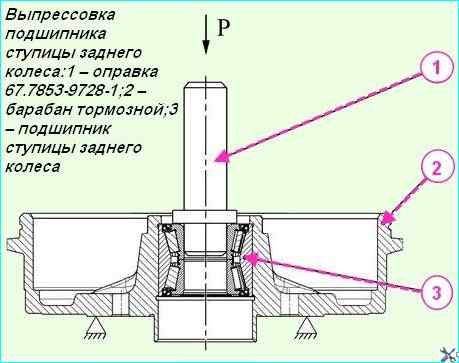 Выпрессовка подшипника ступицы заднего колеса:1 – оправка 67.7853-9728-1;2 – барабан тормозной;3 – подшипник ступицы заднего колеса

P

1

2

3