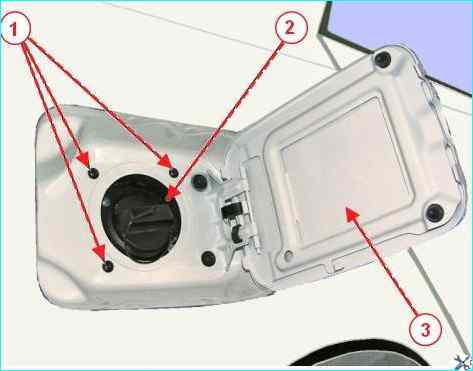 1
2
3