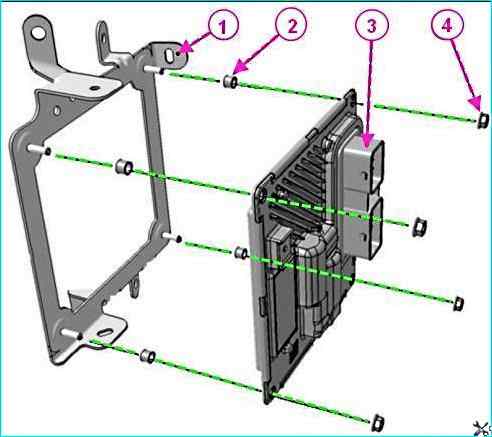 1
2
3
4