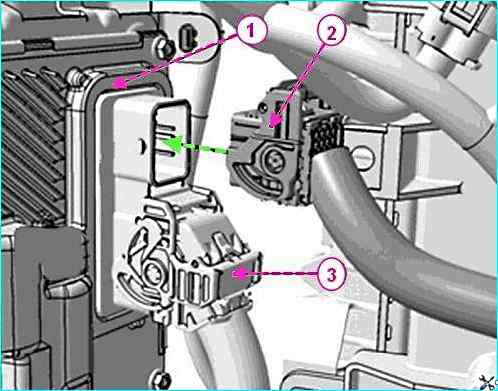 1
2
3