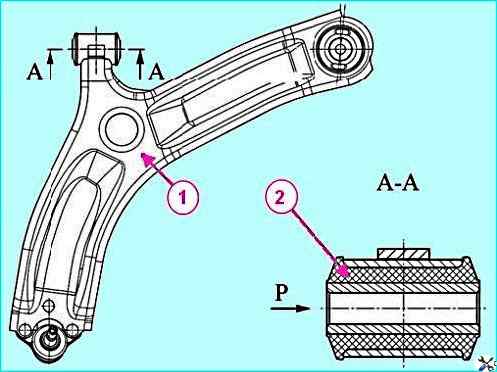 A A

1

A-A

2

P