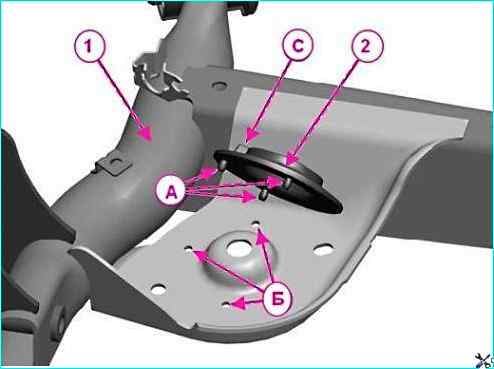 1
C
2
A
Б