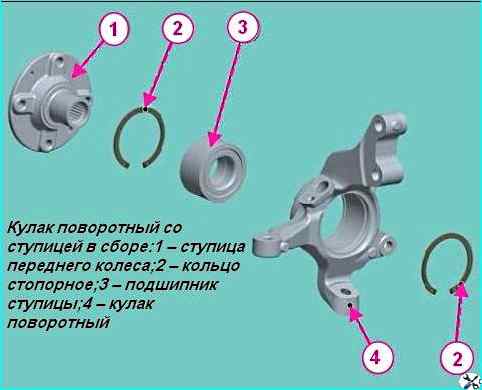 1

2

3

Кулак поворотный со ступицей в сборе:1 – ступица переднего колеса;2 – кольцо стопорное;3 – подшипник ступицы;4 – кулак поворотный

4

2