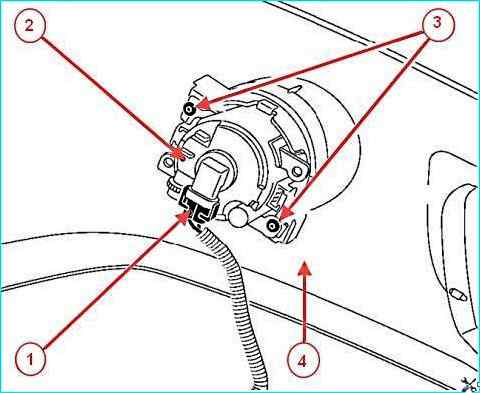 2
3
1
4