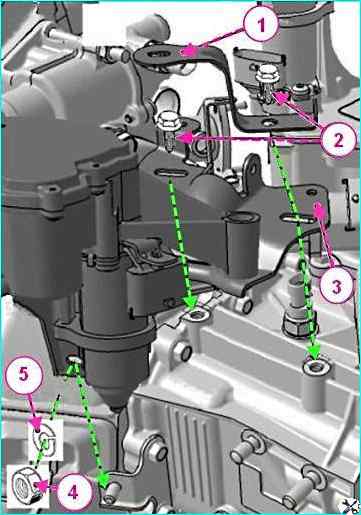 1
2
3
5
4