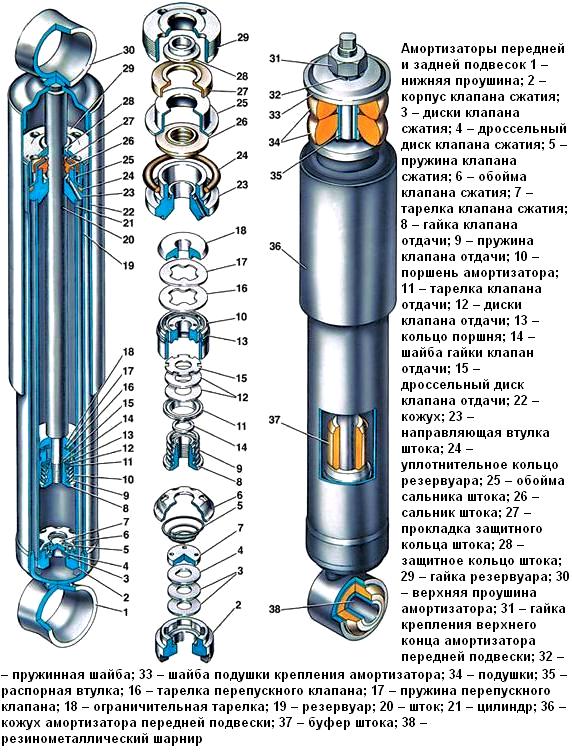 30
29
28
27
26
25
24
23
22
21
20
19
18
17
16
15
14
13
12
11
10
9
8
7
6
5
4
3
2
1

29
28
27
25
26
24
23
18
17
16
10
13
15
12
11
14
9
8
6
5
7
4
3
2

31
32
33
34
35
36
37
38

Амортизаторы передней и задней подвесок 1 – нижняя проушина; 2 – корпус клапана сжатия; 3 – диски клапана сжатия; 4 – дроссельный диск клапана сжатия; 5 – пружина клапана сжатия; 6 – обойма клапана сжатия; 7 – тарелка клапана сжатия; 8 – гайка клапана отдачи; 9 – пружина клапана отдачи; 10 – поршень амортизатора; 11 – тарелка клапана отдачи; 12 – диски клапана отдачи; 13 – кольцо поршня; 14 – шайба гайки клапан отдачи; 15 – дроссельный диск клапана отдачи; 22 – кожух; 23 – направляющая втулка штока; 24 – уплотнительное кольцо резервуара; 25 – обойма сальника штока; 26 – сальник штока; 27 – прокладка защитного кольца штока; 28 – защитное кольцо штока; 29 – гайка резервуара; 30 – верхняя проушина амортизатора; 31 – гайка крепления верхнего конца амортизатора передней подвески; 32 – пружинная шайба; 33 – шайба подушки крепления амортизатора; 34 – подушки; 35 – распорная втулка; 16 – тарелка перепускного клапана; 17 – пружина перепускного клапана; 18 – ограничительная тарелка; 19 – резервуар; 20 – шток; 21 – цилиндр; 36 – кожух амортизатора передней подвески; 37 – буфер штока; 38 – резинометаллический шарнир