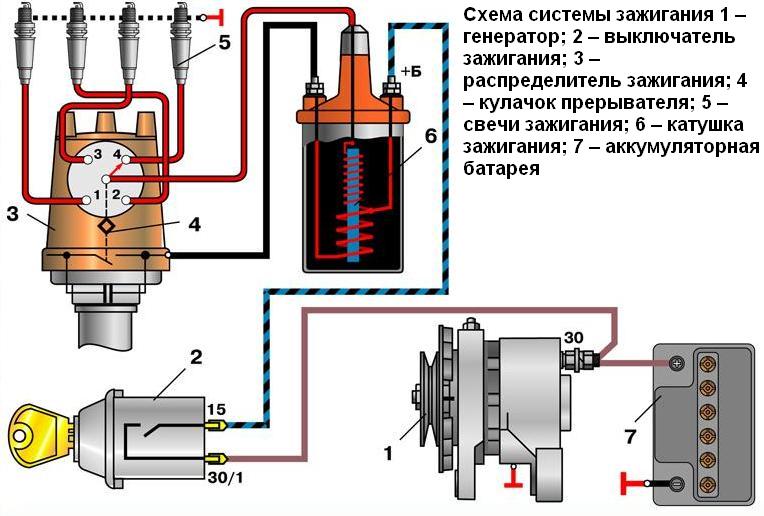 Схема системы зажигания 1 – генератор; 2 – выключатель зажигания; 3 – распределитель зажигания; 4 – кулачок прерывателя; 5 – свечи зажигания; 6 – катушка зажигания; 7 – аккумуляторная батарея

5
+Б
6
3
4
1
2
3
4
2
15
30/1
30
1
7