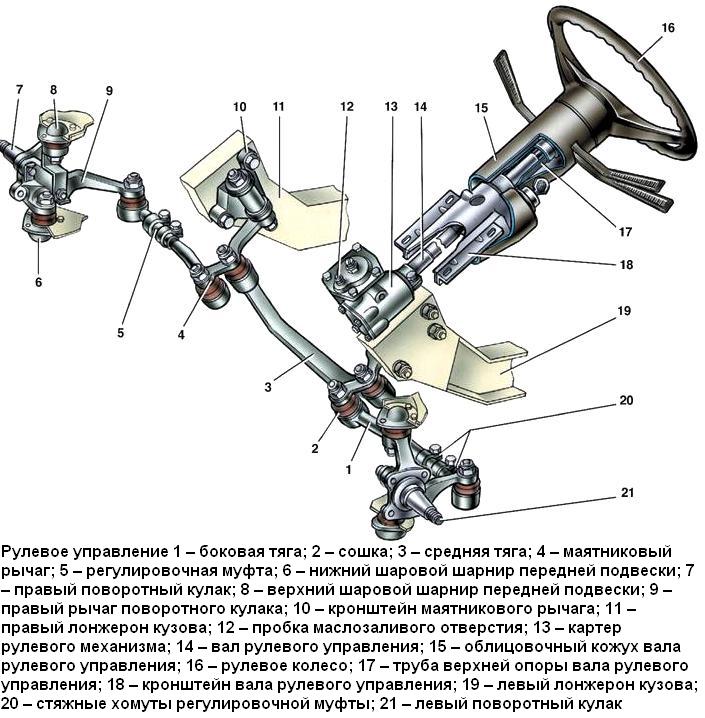 7
8
9
10
11
12
13
14
15
16
17
18
19
20
21
6
5
4
3
2
1

Рулевое управление 1 – боковая тяга; 2 – сошка; 3 – средняя тяга; 4 – маятниковый рычаг; 5 – регулировочная муфта; 6 – нижний шаровой шарнир передней подвески; 7 – правый поворотный кулак; 8 – верхний шаровой шарнир передней подвески; 9 – правый рычаг поворотного кулака; 10 – кронштейн маятникового рычага; 11 – правый лонжерон кузова; 12 – пробка маслозаливого отверстия; 13 – картер рулевого механизма; 14 – вал рулевого управления; 15 – облицовочный кожух вала рулевого управления; 16 – рулевое колесо; 17 – труба верхней опоры вала рулевого управления; 18 – кронштейн вала рулевого управления; 19 – левый лонжерон кузова; 20 – стяжные хомуты регулировочной муфты; 21 – левый поворотный кулак