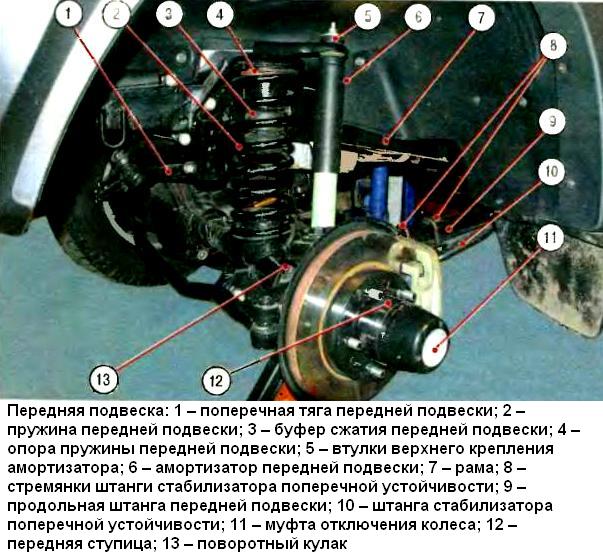 1
2
3
4
5
6
7
8
9
10
11
13
12

Передняя подвеска: 1 – поперечная тяга передней подвески; 2 – пружина передней подвески; 3 – буфер сжатия передней подвески; 4 – опора пружины передней подвески; 5 – втулки верхнего крепления амортизатора; 6 – амортизатор передней подвески; 7 – рама; 8 – стремянки штанги стабилизатора поперечной устойчивости; 9 – продольная штанга передней подвески; 10 – штанга стабилизатора поперечной устойчивости; 11 – муфта отключения колеса; 12 – передняя ступица; 13 – поворотный кулак