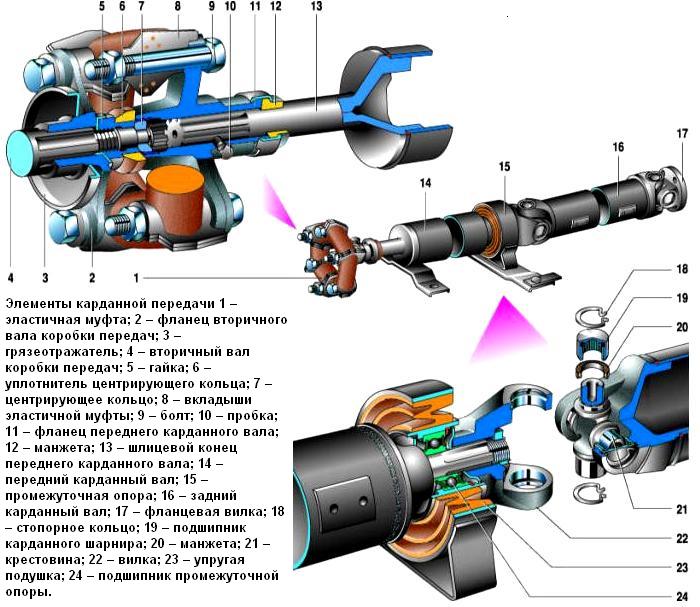 5 6 7 8 9 10 11 12 13

17

16

15

14

4 3 2 1

18

19

20

21

22

23

24

Элементы карданной передачи 1 – эластичная муфта; 2 – фланец вторичного вала коробки передач; 3 – грязеотражатель; 4 – вторичный вал коробки передач; 5 – гайка; 6 – уплотнитель центрирующего кольца; 7 – центрирующее кольцо; 8 – вкладыши эластичной муфты; 9 – болт; 10 – пробка; 11 – фланец переднего карданного вала; 12 – манжета; 13 – шлицевой конец переднего карданного вала; 14 – передний карданный вал; 15 – промежуточная опора; 16 – задний карданный вал; 17 – фланцевая вилка; 18 – стопорное кольцо; 19 – подшипник карданного шарнира; 20 – манжета; 21 – крестовина; 22 – вилка; 23 – упругая подушка; 24 – подшипник промежуточной опоры.