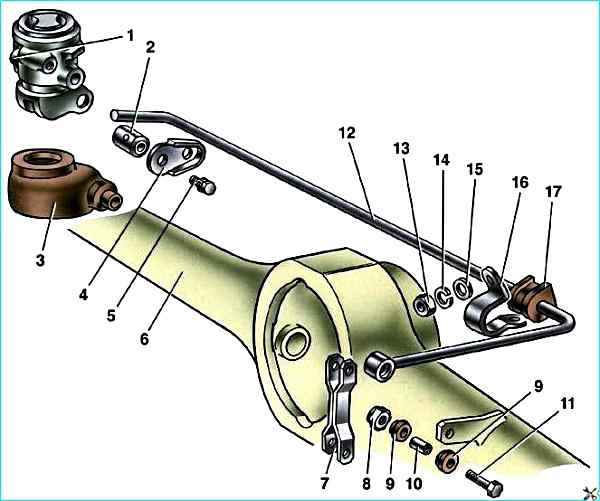 1
2
12
13
14
15
16
17
3
4
5
6
9
11
7
8
9
10