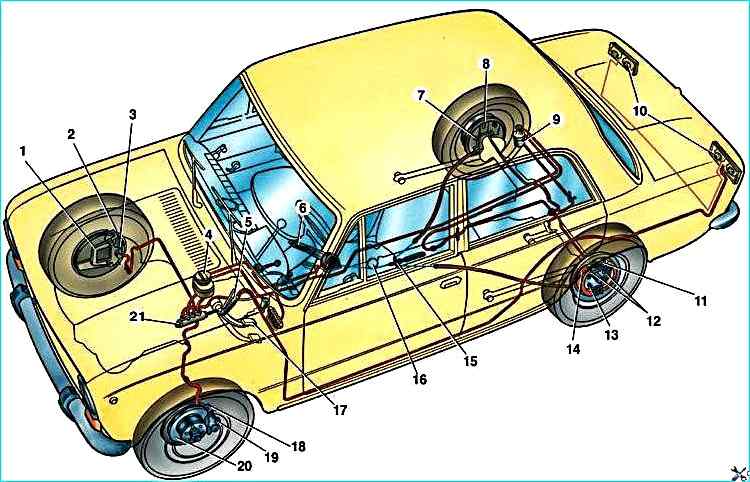 1
2
3
4
5
6
7
8
9
10
11
12
13
14
15
16
17
18
19
20
21