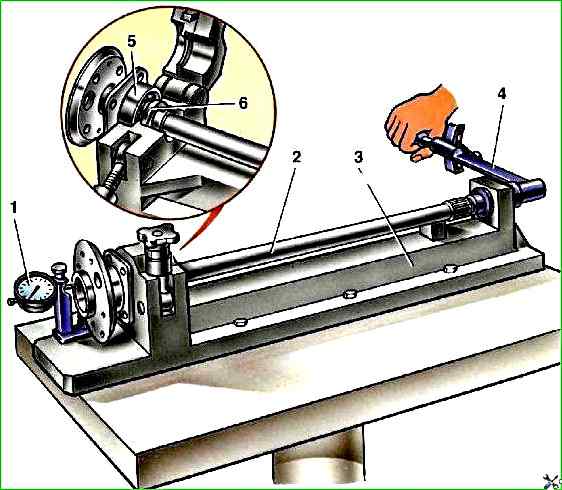 5
6
4
2
3
1