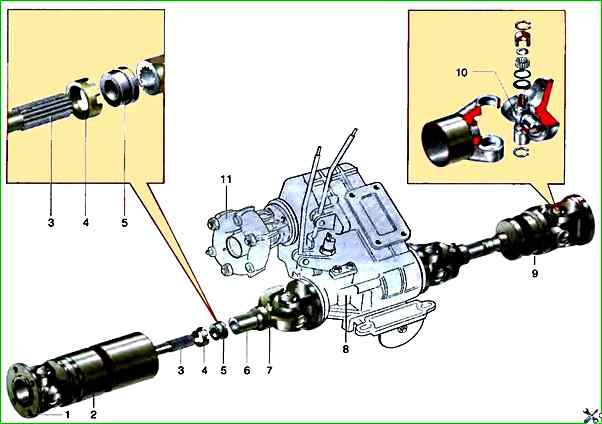 3
4
5
10
11
9
8
3
4
5
6
7
1
2