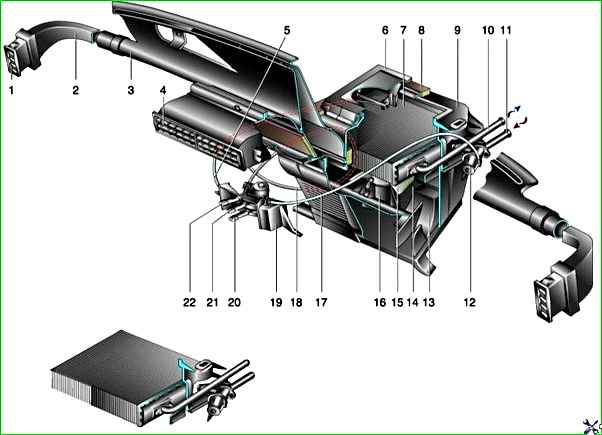 1 2 3 4 5 6 7 8 9 10 11

22 21 20 19 18 17 16 15 14 13 12