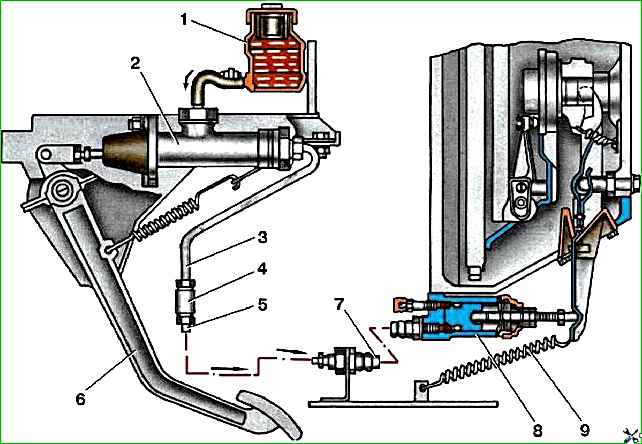 1
2
3
4
5
6
7
8
9