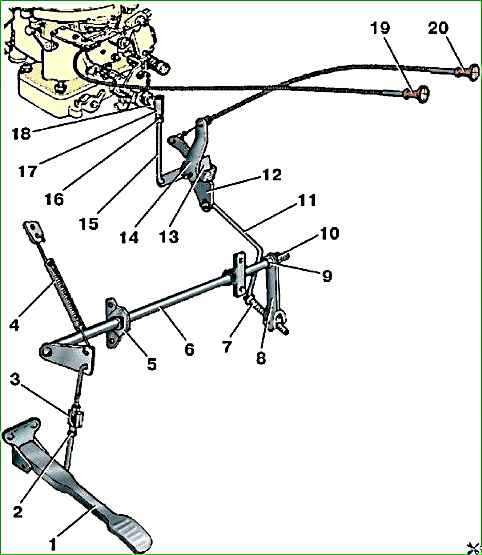 19
20
18
17
16
15
14
13
12
11
10
9
4
5
6
7
8
3
2
1