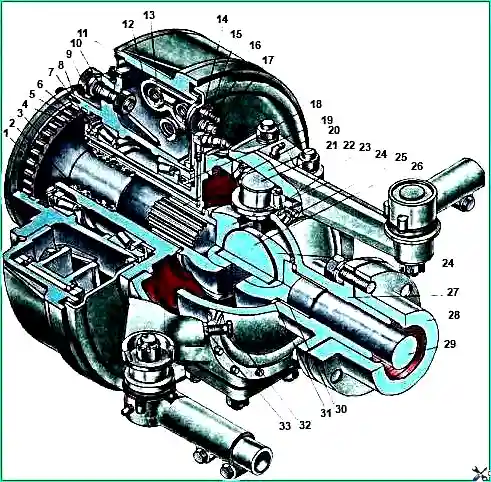 1
2
3
4
5
6
7
8
9
10
11
12
13
14
15
16
17
18
19
20
21
22
23
24
25
26
24
27
28
29
30
31
32
33