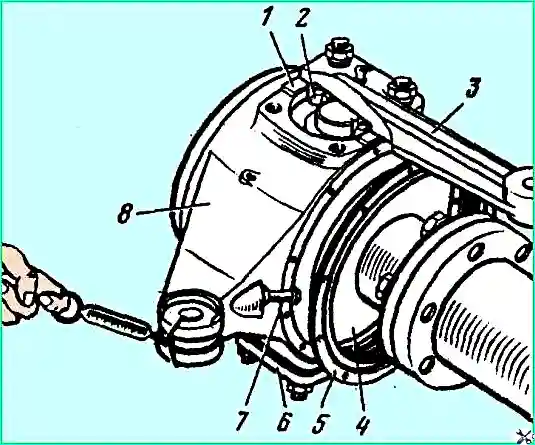 1
2
3
8
7
6
5
4