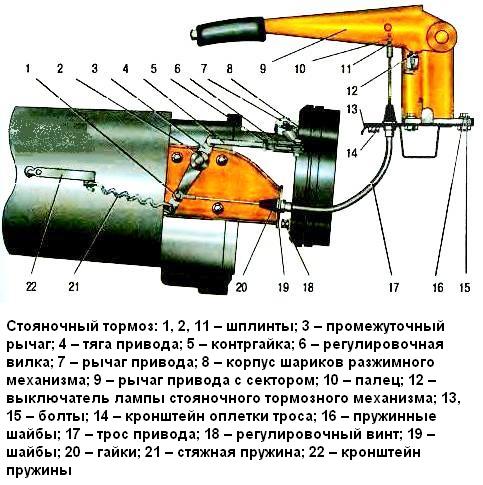 1 2 3 4 5 6 7 8 9 10 11 12 13 14

22 21 20 19 18 17 16 15

Стояночный тормоз: 1, 2, 11 – шплинты; 3 – промежуточный рычаг; 4 – тяга привода; 5 – контргайка; 6 – регулировочная вилка; 7 – рычаг привода; 8 – корпус шариков разжимного механизма; 9 – рычаг привода с сектором; 10 – палец; 12 – выключатель лампы стояночного тормозного механизма; 13, 15 – болты; 14 – кронштейн оплетки троса; 16 – пружинные шайбы; 17 – трос привода; 18 – регулировочный винт; 19 – шайбы; 20 – гайки; 21 – стяжная пружина; 22 – кронштейн пружины