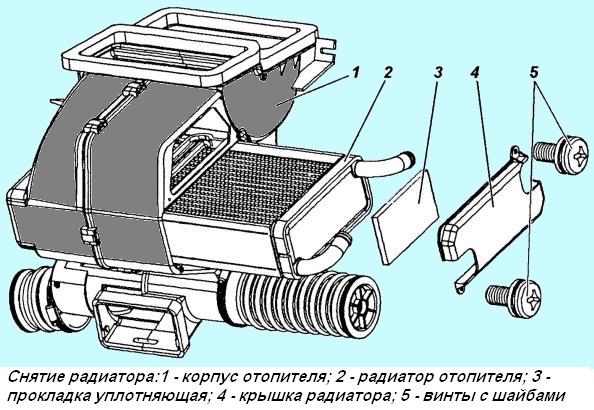 1 2 3 4 5

Снятие радиатора:1 - корпус отопителя; 2 - радиатор отопителя; 3 - прокладка уплотняющая; 4 - крышка радиатора; 5 - винты с шайбами