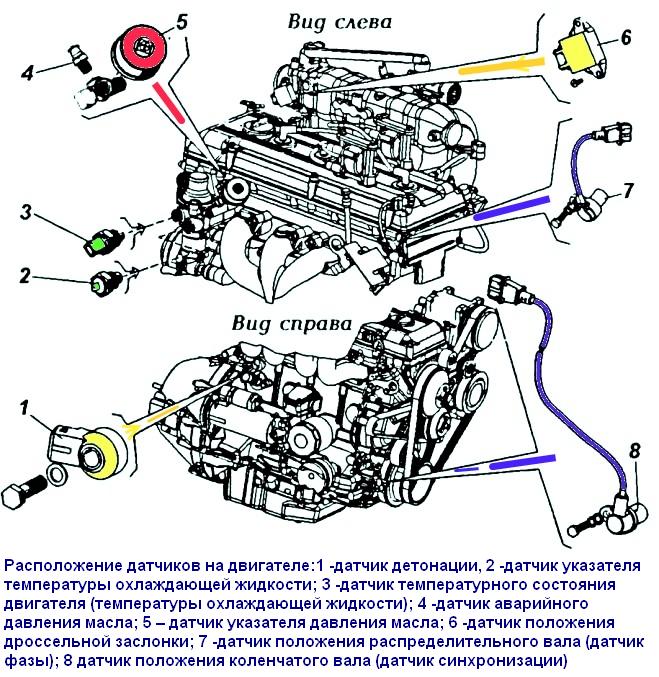 Вид слева

5

4

6

7

3

2

Вид справа

1

8

Расположение датчиков на двигателе:1 -датчик детонации, 2 -датчик указателя температуры охлаждающей жидкости; 3 -датчик температурного состояния двигателя (температуры охлаждающей жидкости); 4 -датчик аварийного давления масла; 5 – датчик указателя давления масла; 6 -датчик положения дроссельной заслонки; 7 -датчик положения распределительного вала (датчик фазы); 8 датчик положения коленчатого вала (датчик синхронизации)