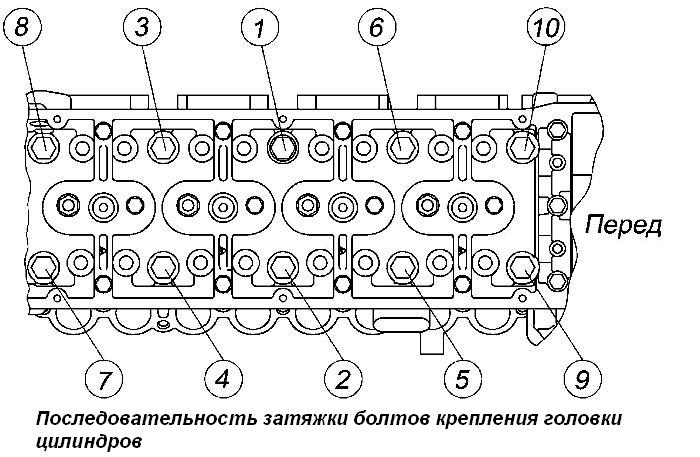 8
3
1
6
10
Перед
7
4
2
5
9

Последовательность затяжки болтов крепления головки цилиндров