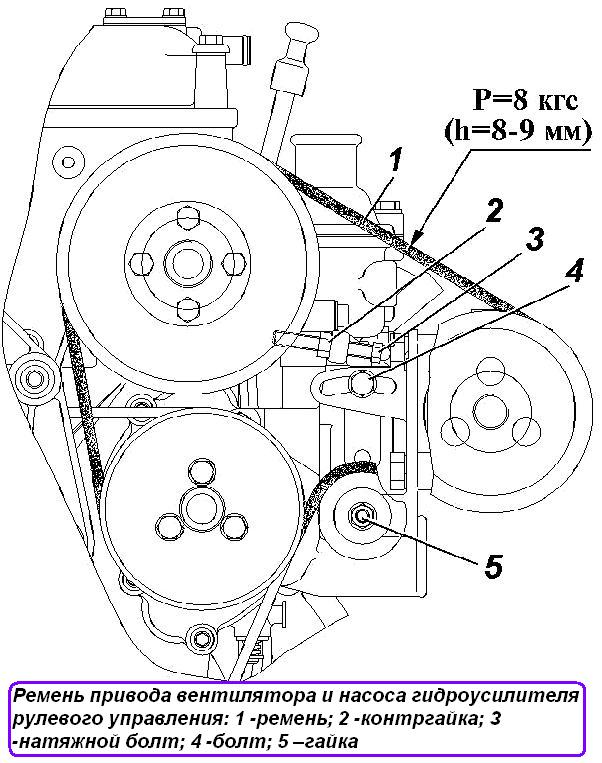 P=8 кгс
(h=8-9 мм)

1

2

3

4

5

Ремень привода вентилятора и насоса гидроусилителя рулевого управления: 1 -ремень; 2 -контргайка; 3 -натяжной болт; 4 -болт; 5 –гайка