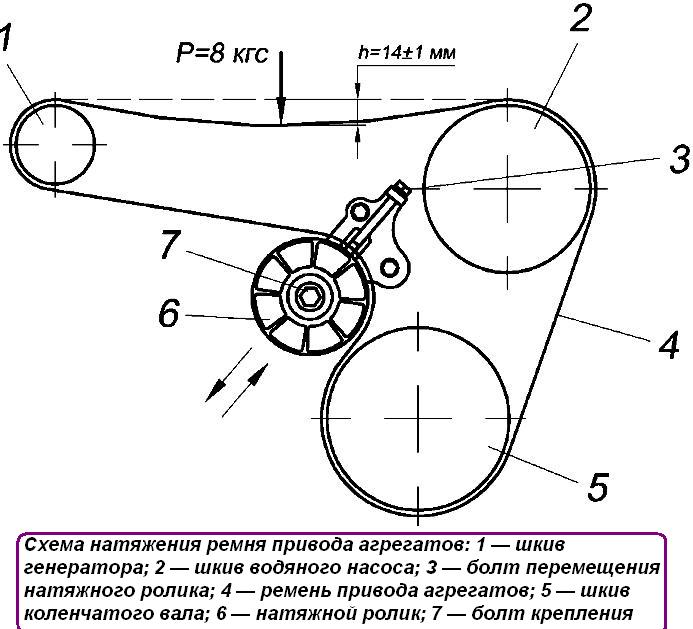 1

P=8 кгс

h=14±1 мм

2

3

7

6

4

5

Схема натяжения ремня привода агрегатов: 1 — шкив генератора; 2 — шкив водяного насоса; 3 — болт перемещения натяжного ролика; 4 — ремень привода агрегатов; 5 — шкив коленчатого вала; 6 — натяжной ролик; 7 — болт крепления