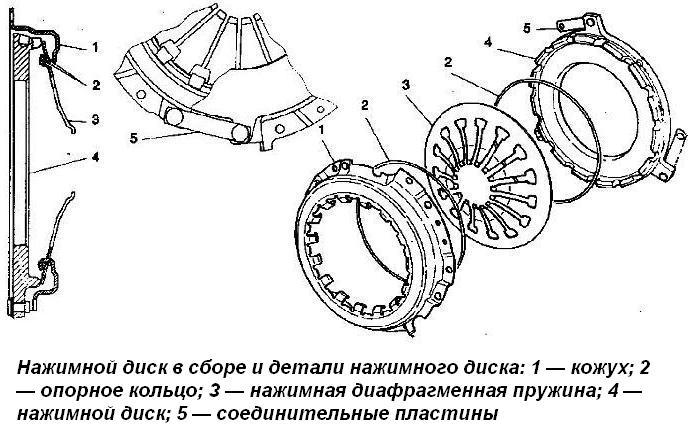 1
2
3
4
5
5
4
2
3
2
1

Нажимной диск в сборе и детали нажимного диска: 1 — кожух; 2 — опорное кольцо; 3 — нажимная диафрагменная пружина; 4 — нажимной диск; 5 — соединительные пластины