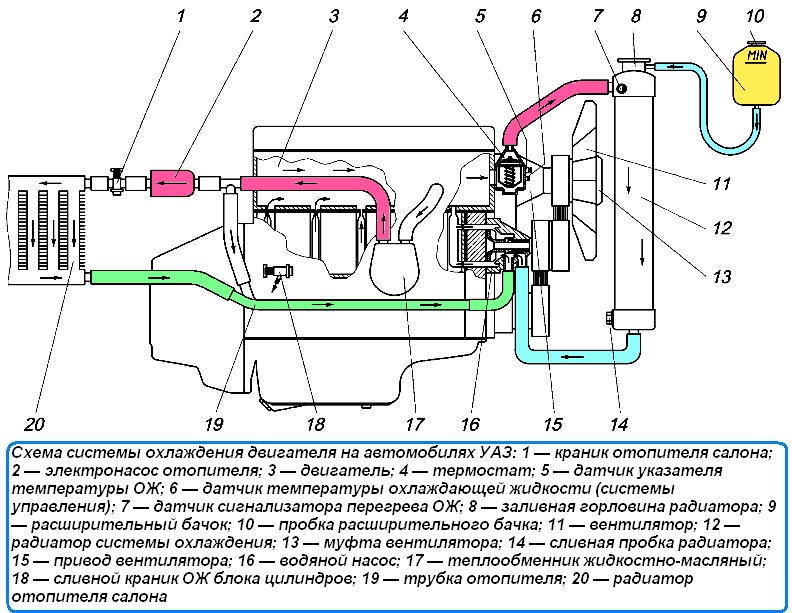 1 2 3 4 5 6 7 8 9 10

MIN

11

12

13

20 19 18 17 16 15 14

Схема системы охлаждения двигателя на автомобилях УАЗ: 1 — краник отопителя салона; 2 — электронасос отопителя; 3 — двигатель; 4 — термостат; 5 — датчик указателя температуры ОЖ; 6 — датчик температуры охлаждающей жидкости (системы управления); 7 — датчик сигнализатора перегрева ОЖ; 8 — заливная горловина радиатора; 9 — расширительный бачок; 10 — пробка расширительного бачка; 11 — вентилятор; 12 — радиатор системы охлаждения; 13 — муфта вентилятора; 14 — сливная пробка радиатора; 15 — привод вентилятора; 16 — водяной насос; 17 — теплообменник жидкостно-масляный; 18 — сливной краник ОЖ блока цилиндров; 19 — трубка отопителя; 20 — радиатор отопителя салона