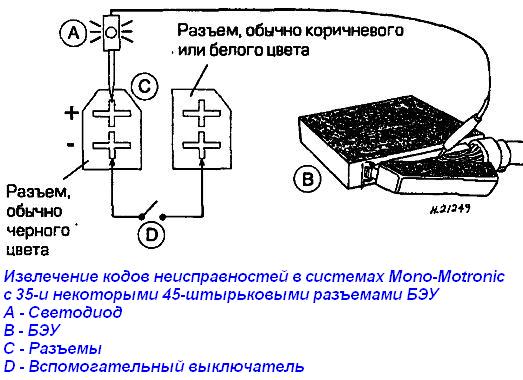 A

Разъем, обычно коричневого или белого цвета

C

+

-

Разъем, обычно черного цвета

D

B

H.21249

Извлечение кодов неисправностей в системах Mono-Motronic с 35-и некоторыми 45-штырьковыми разъемами БЭУ
A - Светодиод
B - БЭУ
C - Разъемы
D - Вспомогательный выключатель