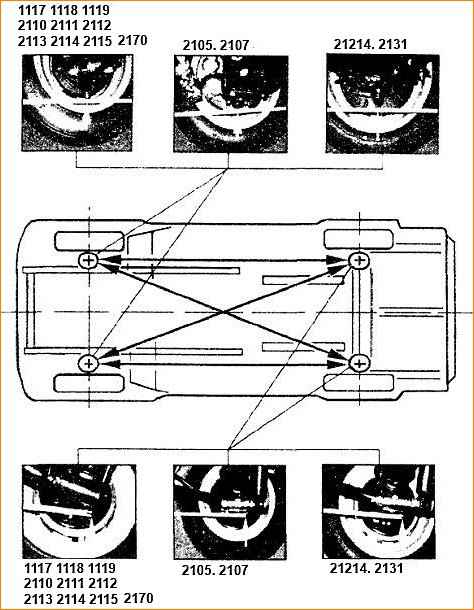 1117 1118 1119
2110 2111 2112
2113 2114 2115 2170

2105. 2107

21214. 2131

1117 1118 1119
2110 2111 2112
2113 2114 2115 2170

2105. 2107

21214. 2131