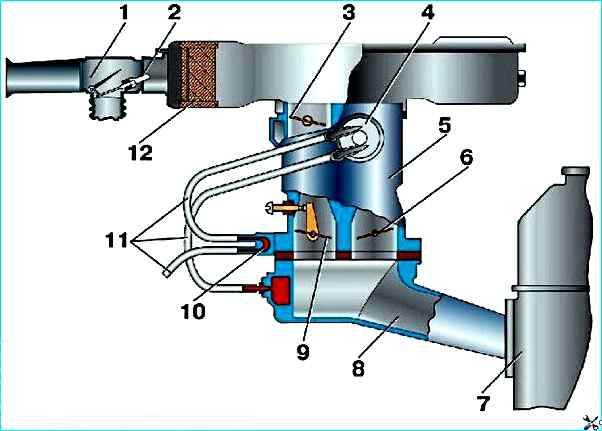 1
2
3
4
5
6
12
11
10
9
8
7