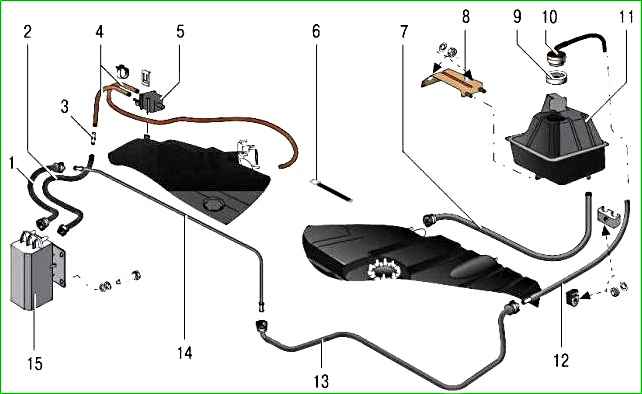 2
4
5
6
7
8
9
10
11
3
1
15
14
13
12