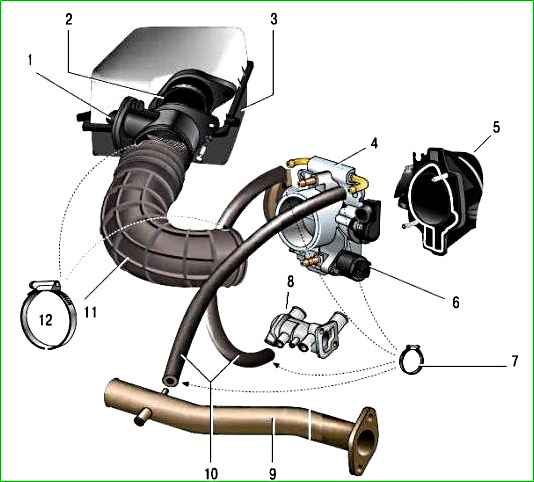 2
3
1
5
4
6
8
12
11
7
10
9