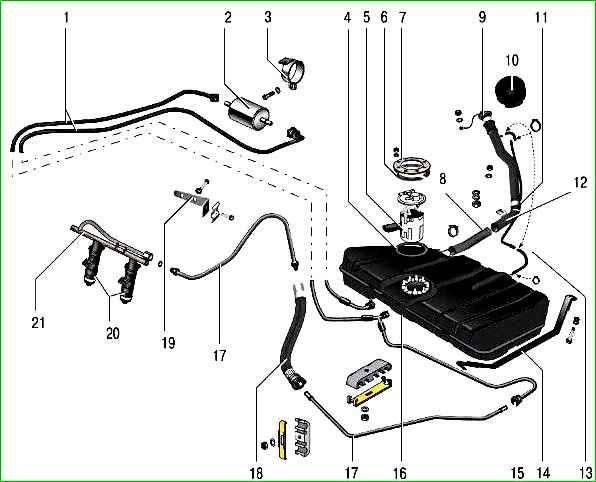 1
2
3
4
5
6
7
9
11
10
8
12
21
20
19
17
18
17
16
15
14
13