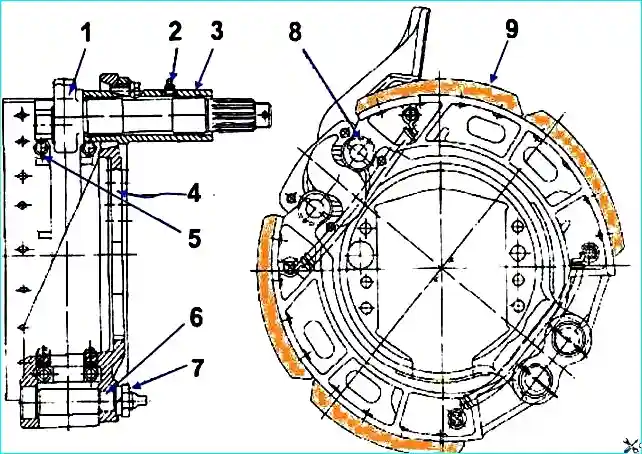 1
2
3
4
5
6
7
8
9