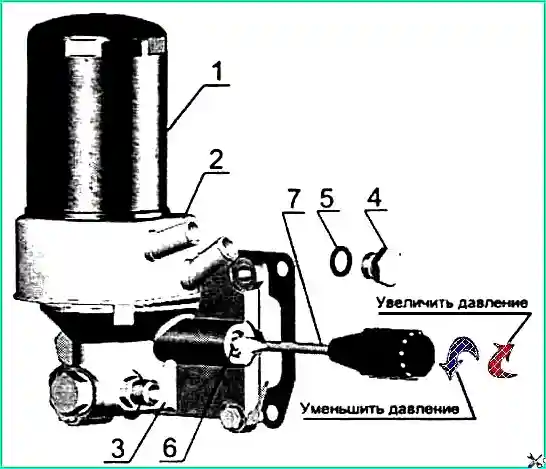 1
2
7
5
4
Увеличить давление
Уменьшить давление
3
6