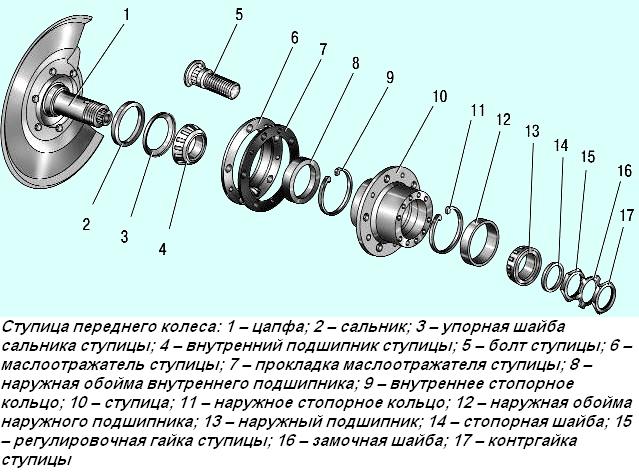 1
5
6
7
8
9
10
11
12
13
14
15
16
17
2
3
4

Ступица переднего колеса: 1 – цапфа; 2 – сальник; 3 – упорная шайба сальника ступицы; 4 – внутренний подшипник ступицы; 5 – болт ступицы; 6 – маслоотражатель ступицы; 7 – прокладка маслоотражателя ступицы; 8 – наружная обойма внутреннего подшипника; 9 – внутреннее стопорное кольцо; 10 – ступица; 11 – наружное стопорное кольцо; 12 – наружная обойма наружного подшипника; 13 – наружный подшипник; 14 – стопорная шайба; 15 – регулировочная гайка ступицы; 16 – замочная шайба; 17 – контргайка ступицы