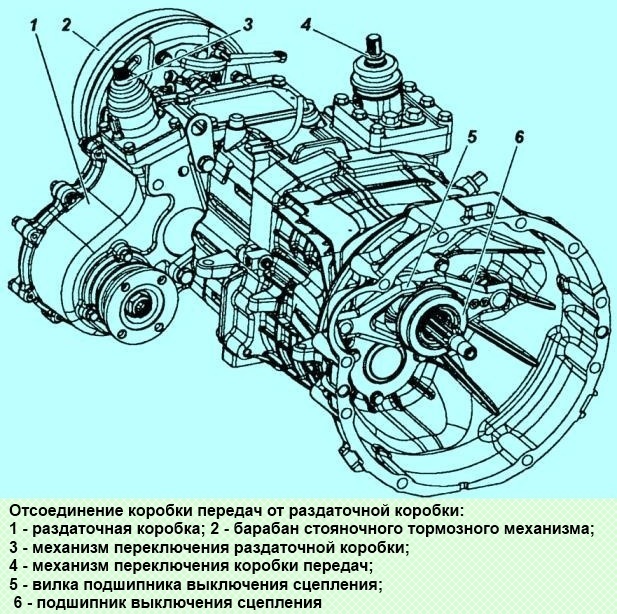 1
2
3
4
5
6

Отсоединение коробки передач от раздаточной коробки:
1 - раздаточная коробка; 2 - барабан стояночного тормозного механизма;
3 - механизм переключения раздаточной коробки;
4 - механизм переключения коробки передач;
5 - вилка подшипника выключения сцепления;
6 - подшипник выключения сцепления