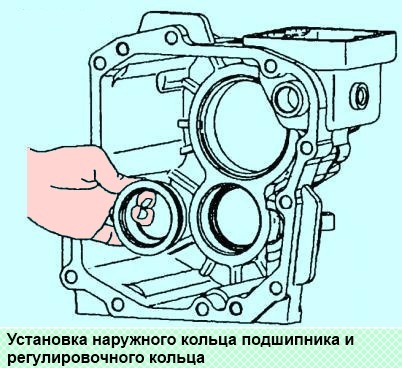 Установка наружного кольца подшипника и регулировочного кольца