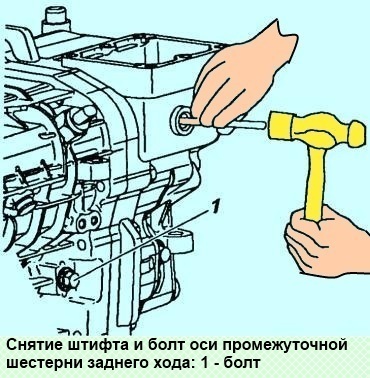 1

Снятие штифта и болт оси промежуточной шестерни заднего хода: 1 - болт