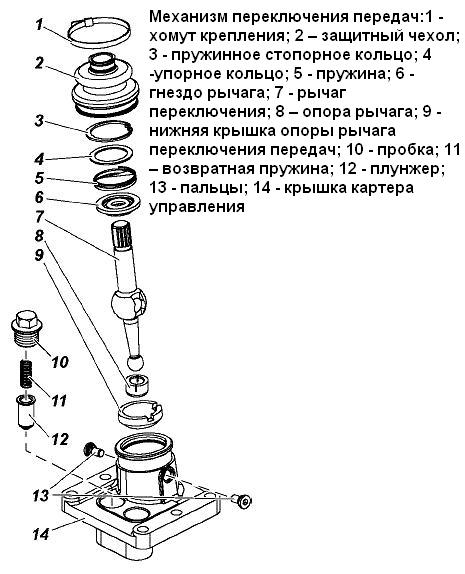 Механизм переключения передач:1 - хомут крепления; 2 – защитный чехол; 3 - пружинное стопорное кольцо; 4 -упорное кольцо; 5 - пружина; 6 - гнездо рычага; 7 - рычаг переключения; 8 – опора рычага; 9 - нижняя крышка опоры рычага переключения передач; 10 - пробка; 11 – возвратная пружина; 12 - плунжер; 13 - пальцы; 14 - крышка картера управления

1
2
3
4
5
6
7
8
9
10
11
12
13
14