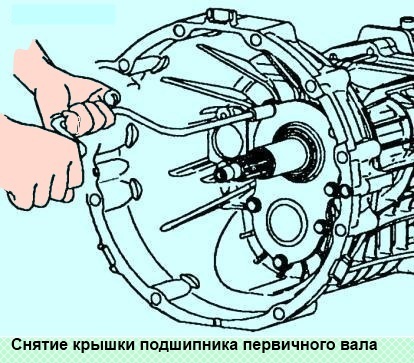 Снятие крышки подшипника первичного вала