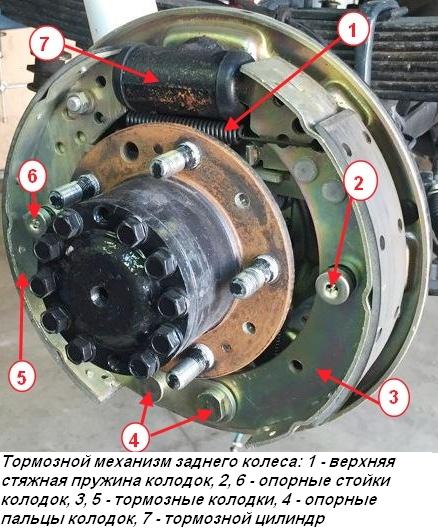 7

1

6

2

5

3

4

Тормозной механизм заднего колеса: 1 - верхняя стяжная пружина колодок, 2, 6 - опорные стойки колодок, 3, 5 - тормозные колодки, 4 - опорные пальцы колодок, 7 - тормозной цилиндр